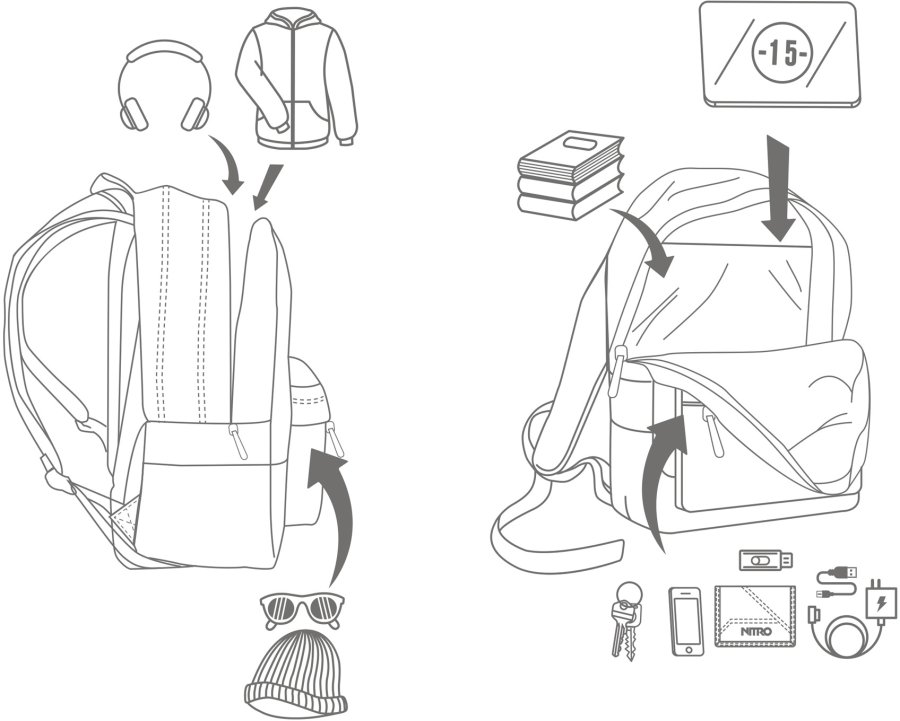 -15-

NITRO