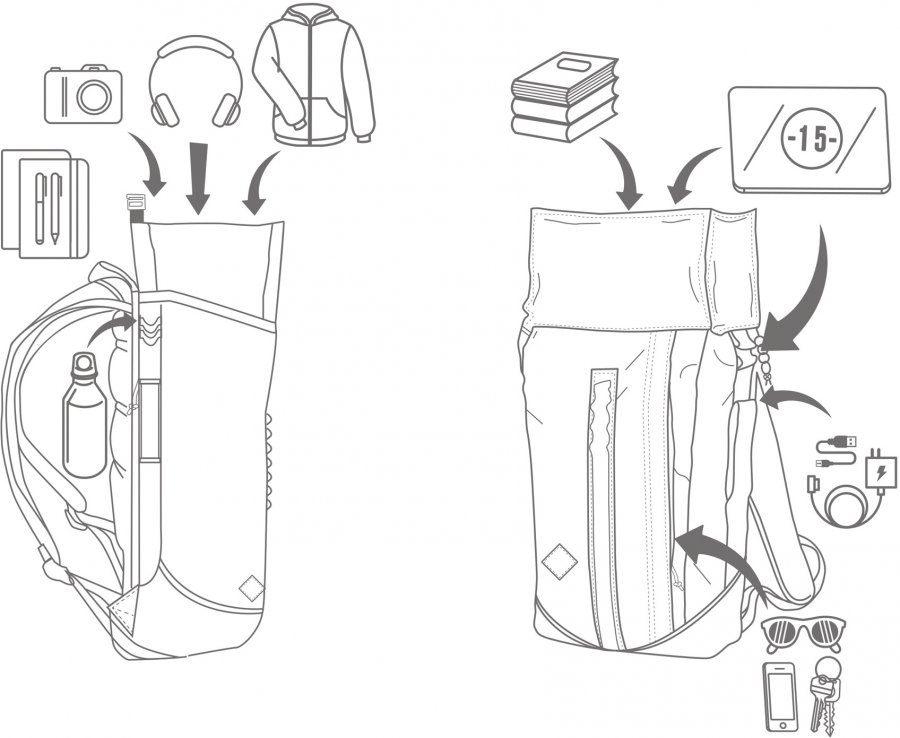 -15-